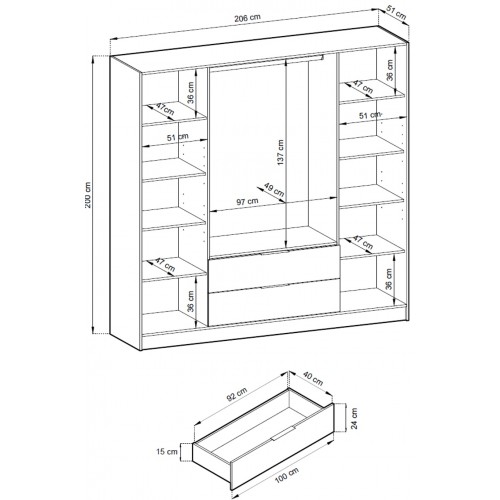 206 cm
51 cm
200 cm
36 cm
47 cm
51 cm
47 cm
36 cm
137 cm
49 cm
97 cm
36 cm
47 cm
51 cm
47 cm
36 cm
92 cm
40 cm
24 cm
15 cm
100 cm