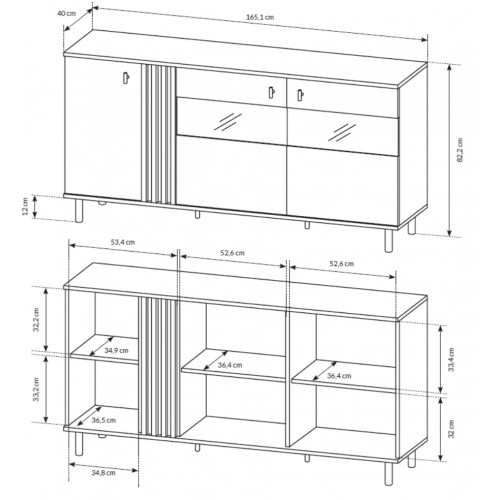 40 cm
165,1 cm
82,2 cm
12 cm
53,4 cm
52,6 cm
52,6 cm
32,2 cm
34,9 cm
36,4 cm
36,4 cm
33,4 cm
33,2 cm
36,5 cm
32 cm
34,8 cm