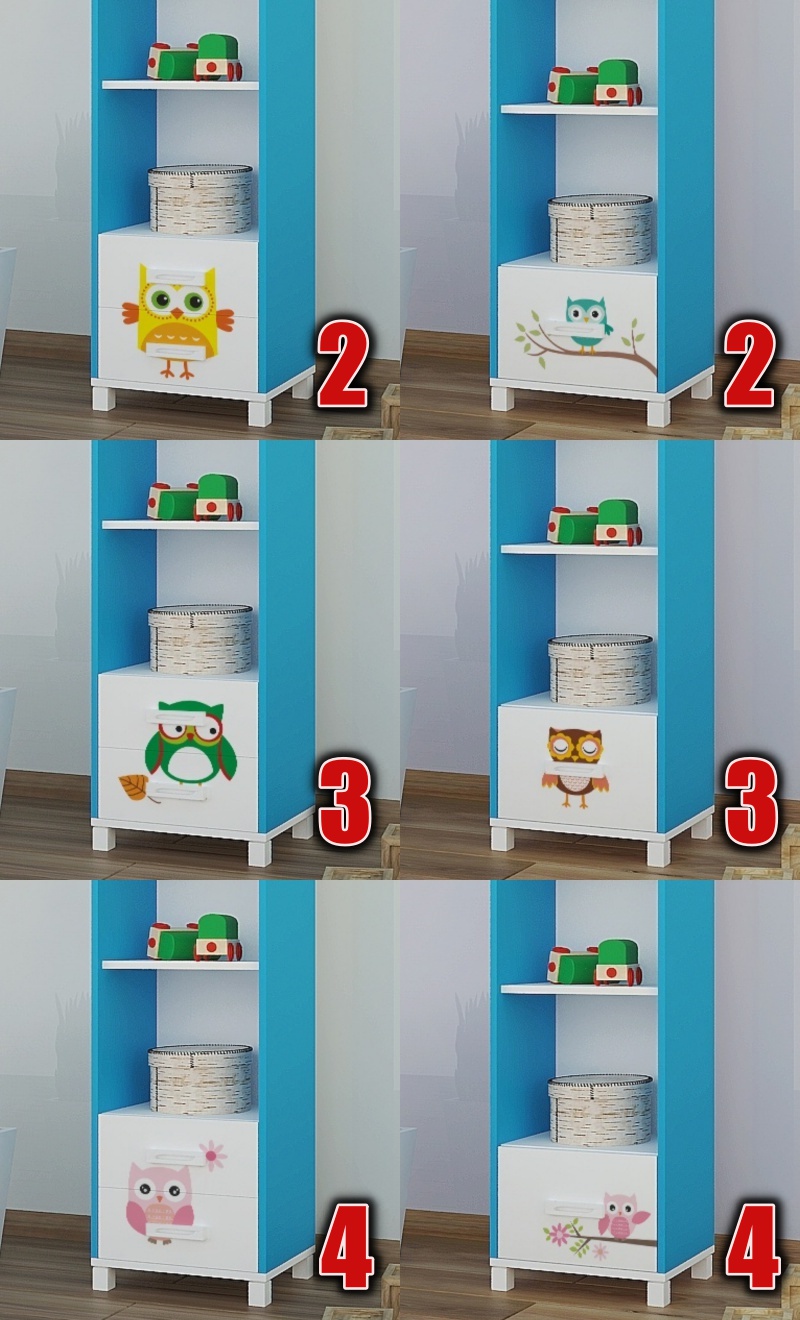 2
2
3
3
4
4