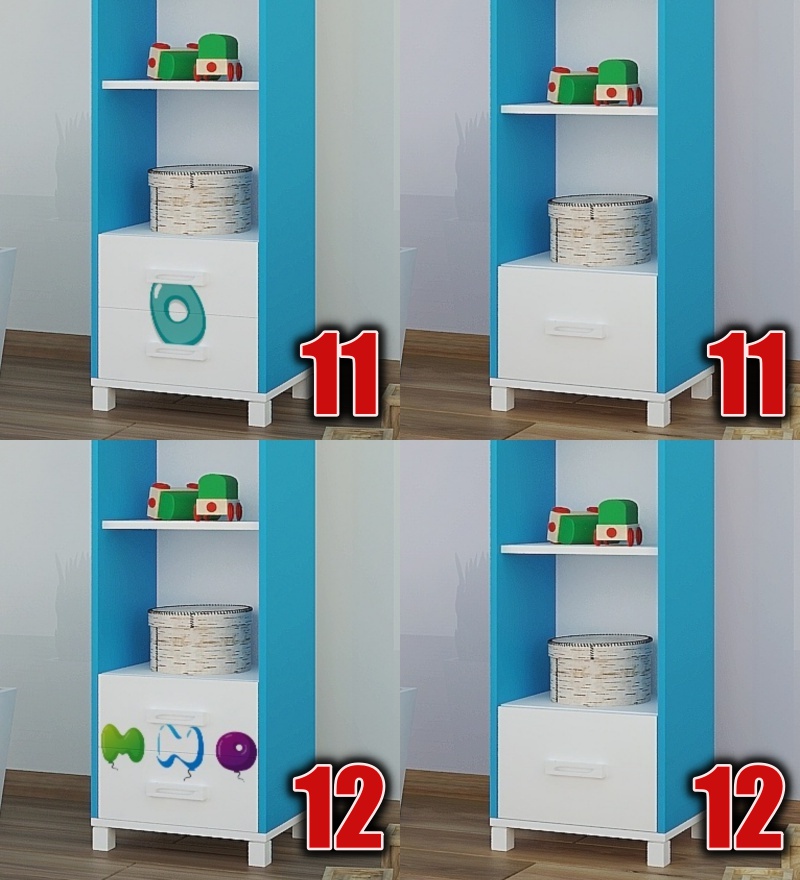 11
11
12
12