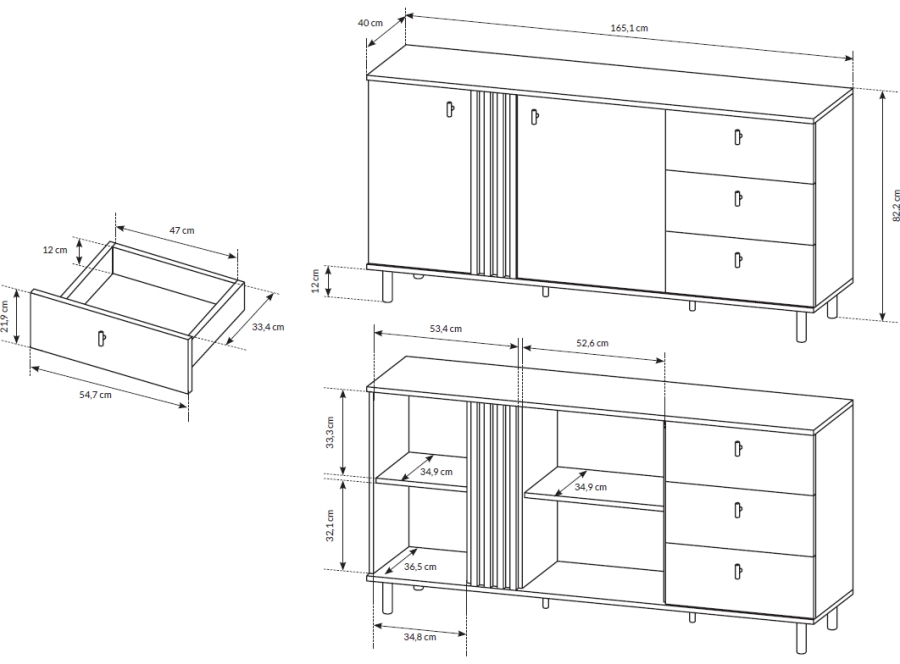 40 cm
165,1 cm
82,2 cm
12 cm
47 cm
12 cm
21,9 cm
33,4 cm
54,7 cm
53,4 cm
52,6 cm
33,3 cm
34,9 cm
34,9 cm
32,1 cm
36,5 cm
34,8 cm