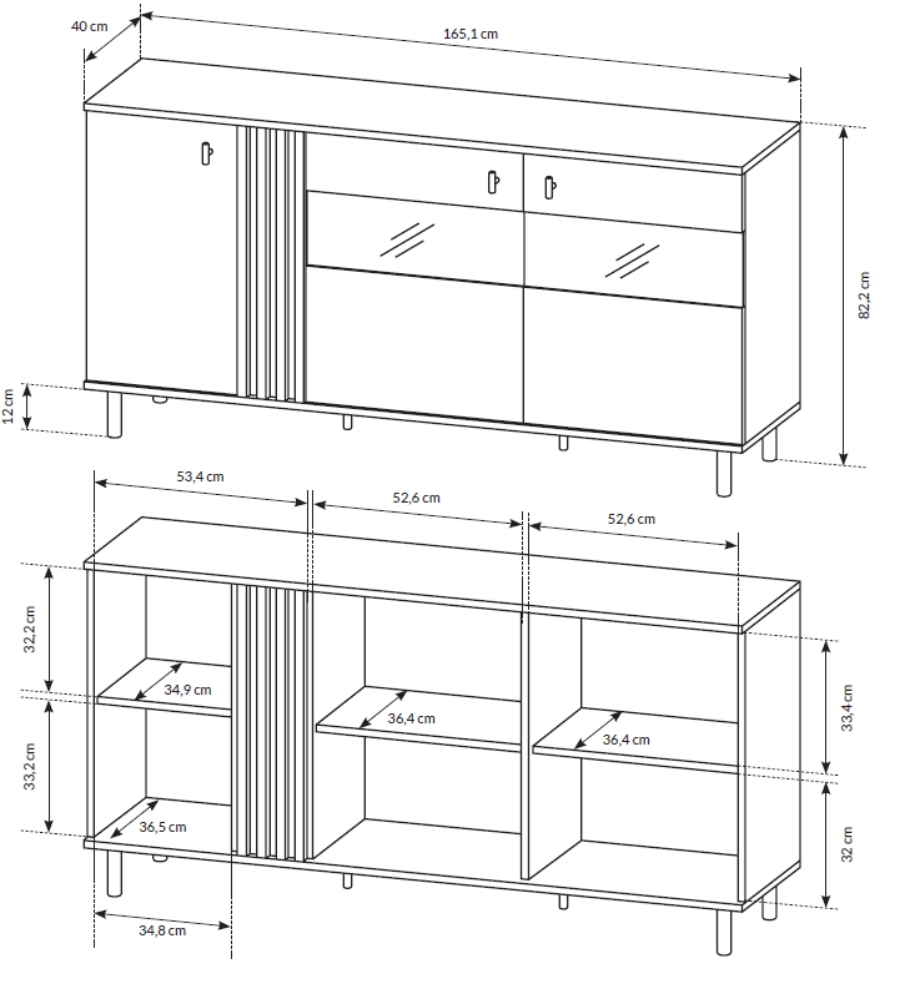 40 cm
165,1 cm
82,2 cm
12 cm
53,4 cm
52,6 cm
52,6 cm
32,2 cm
34,9 cm
36,4 cm
36,4 cm
33,4 cm
33,2 cm
36,5 cm
32 cm
34,8 cm