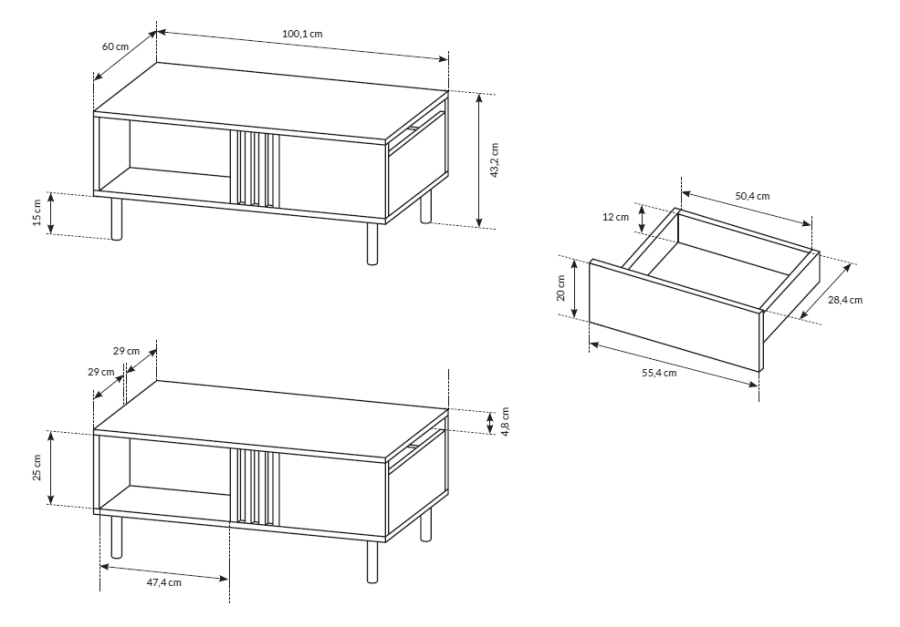 60 cm
100,1 cm
43,2 cm
15 cm

50,4 cm
12 cm
20 cm
28,4 cm
55,4 cm

29 cm
29 cm
4,8 cm
25 cm
47,4 cm