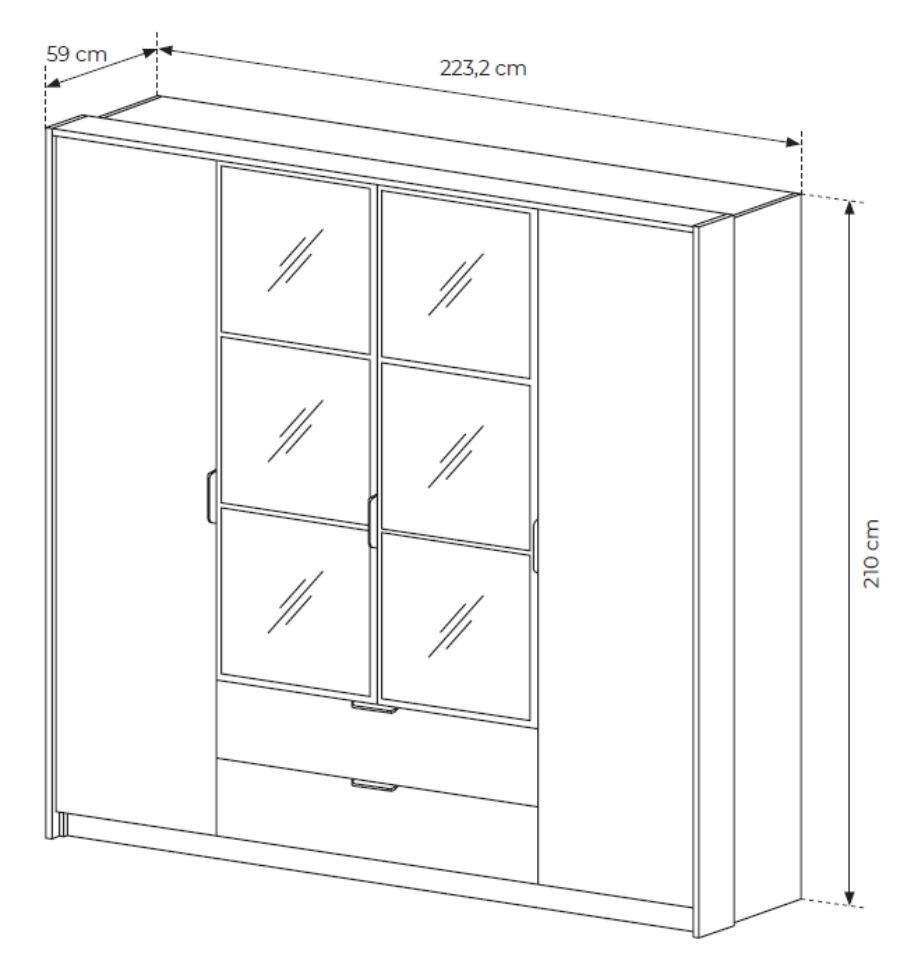 59 cm
223,2 cm
210 cm