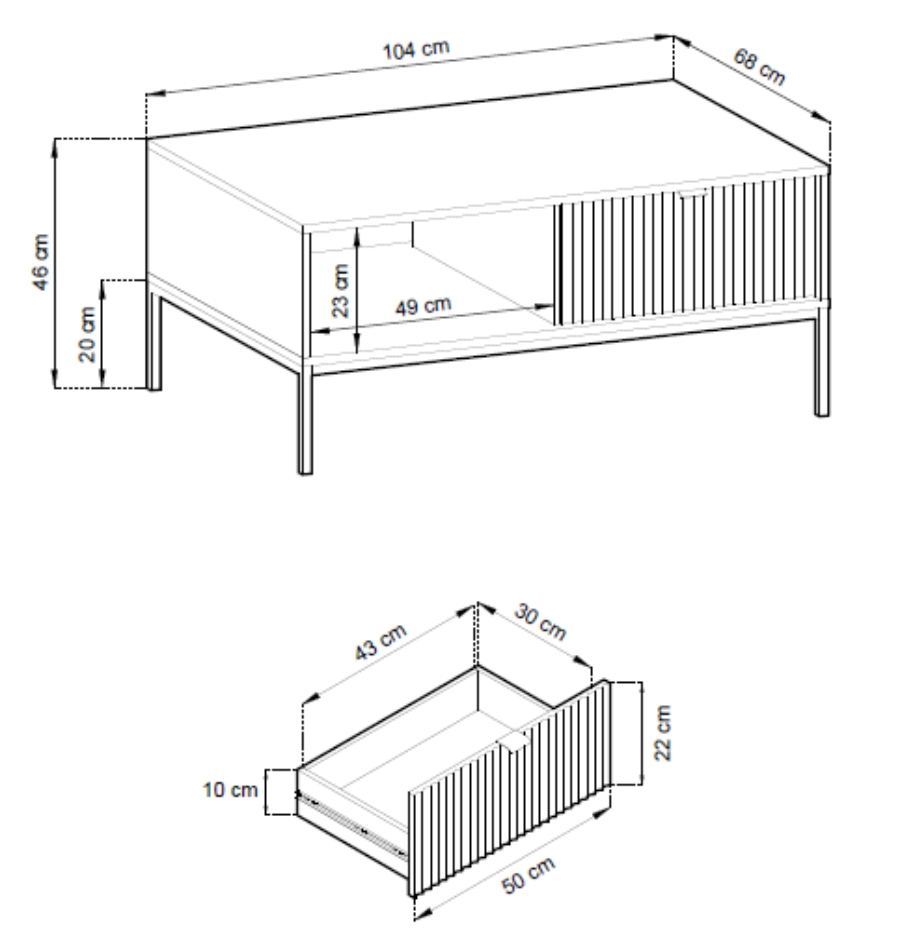 104 cm
68 cm
46 cm
20 cm
23 cm
49 cm

43 cm
30 cm
22 cm
10 cm
50 cm