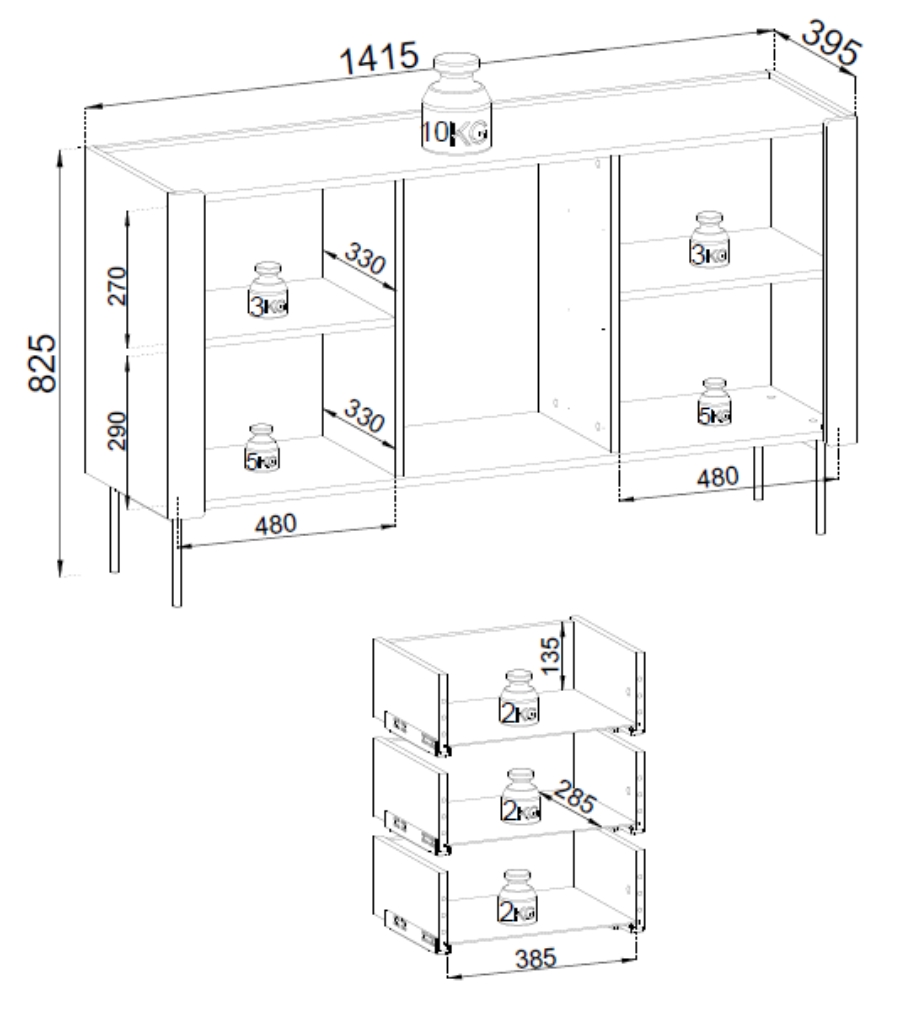 1415
395
10KG
825
270
290
330
330
3KG
5KG
3KG
5KG
480
480
135
2KG
2KG
285
2KG
385